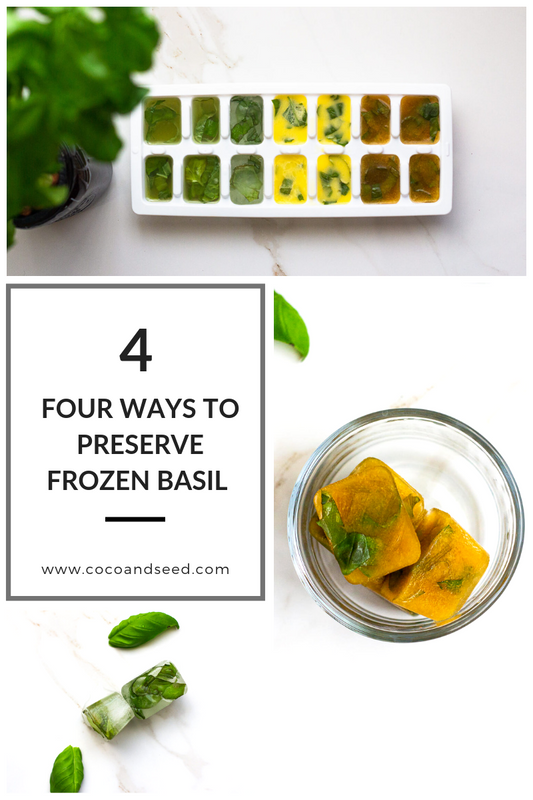 4

FOUR WAYS TO PRESERVE FROZEN BASIL

www.cocoandseed.com